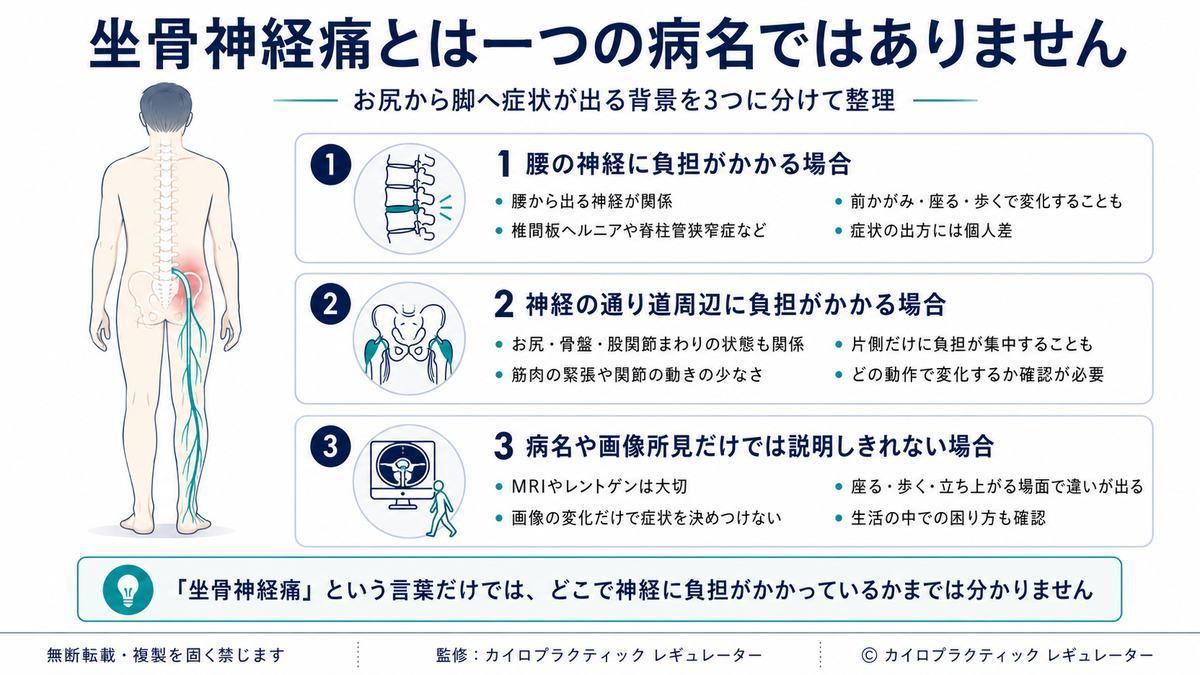 坐骨神経痛とは一つの病名ではありません

お尻から脚へ症状が出る背景を3つに分けて整理

1

1 腰の神経に負担がかかる場合

● 腰から出る神経が関係
● 椎間板ヘルニアや脊柱管狭窄症など
● 前かがみ・座る・歩くで変化することも
● 症状の出方には個人差

2

2 神経の通り道周辺に負担がかかる場合

● お尻・骨盤・股関節まわりの状態も関係
● 筋肉の緊張や関節の動きの少なさ
● 片側だけに負担が集中することも
● どの動作で変化するか確認が必要

3

3 病名や画像所見だけでは説明しきれない場合

● MRIやレントゲンは大切
● 画像の変化だけで症状を決めつけない
● 座る・歩く・立ち上がる場面で違いが出る
● 生活の中での困り方も確認

「坐骨神経痛」という言葉だけでは、どこで神経に負担がかかっているかまでは分かりません

無断転載・複製を固く禁じます

監修：カイロプラクティック レギュレーター

© カイロプラクティック レギュレーター